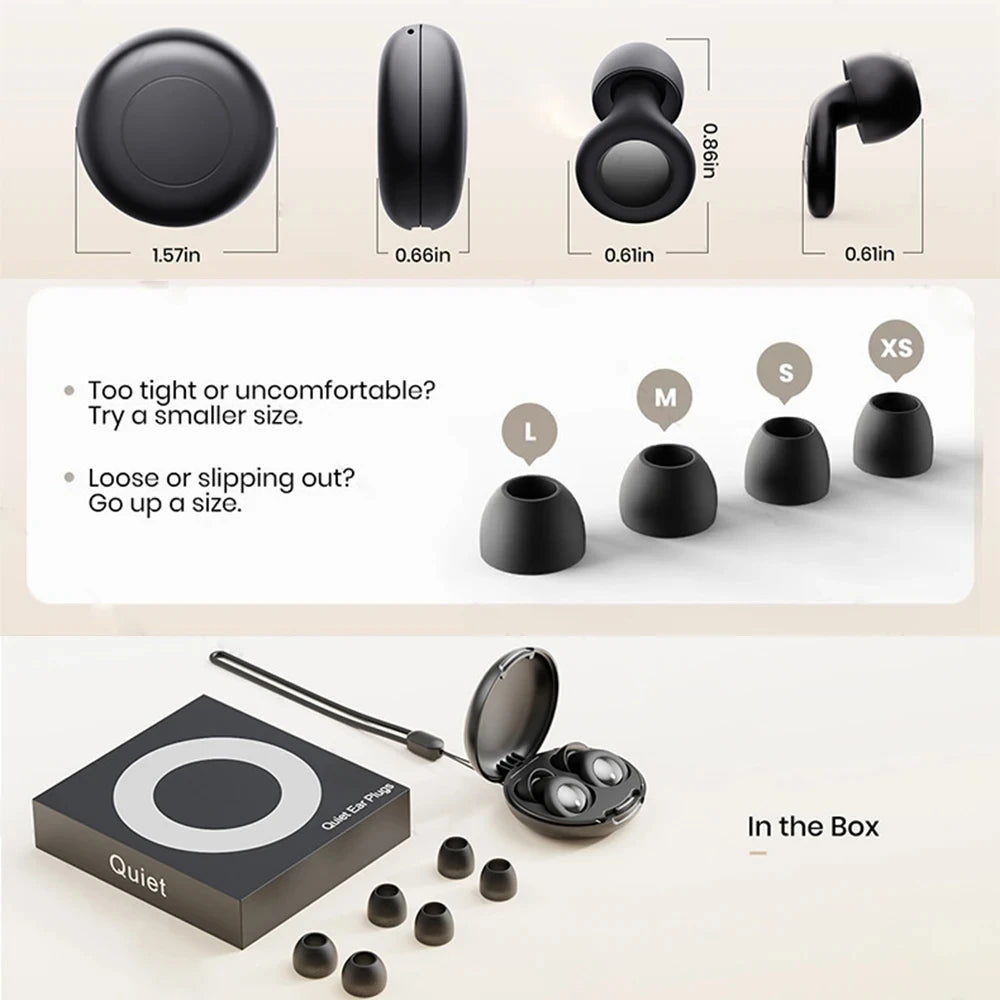 1.57in

0.66in

0.86in

0.61in

0.61in

• Too tight or uncomfortable? Try a smaller size.

• Loose or slipping out? Go up a size.

L

M

S

XS

Quiet Ear Plugs

Quiet

In the Box